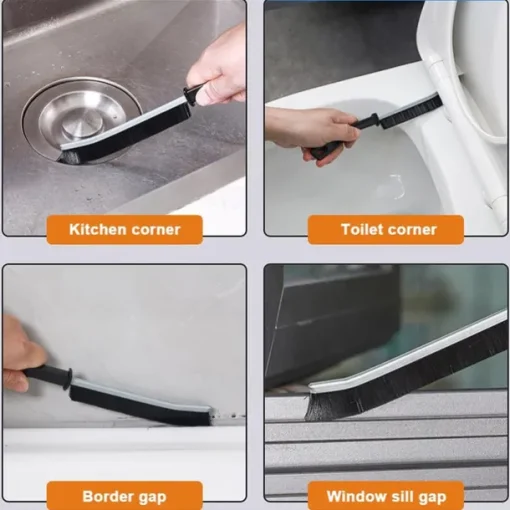 Kitchen corner

Toilet corner

Border gap

Window sill gap