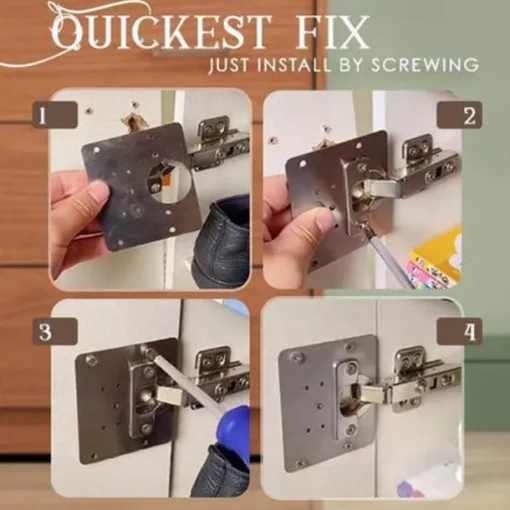 QUICKEST FIX
JUST INSTALL BY SCREWING

1

2

3

4