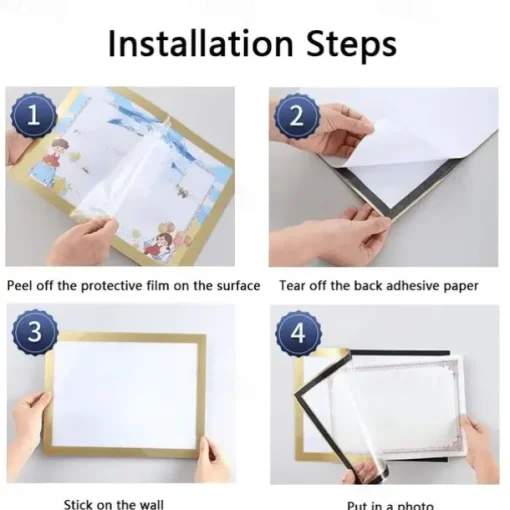 Installation Steps

1

Peel off the protective film on the surface

2

Tear off the back adhesive paper

3

Stick on the wall

4

Put in a photo