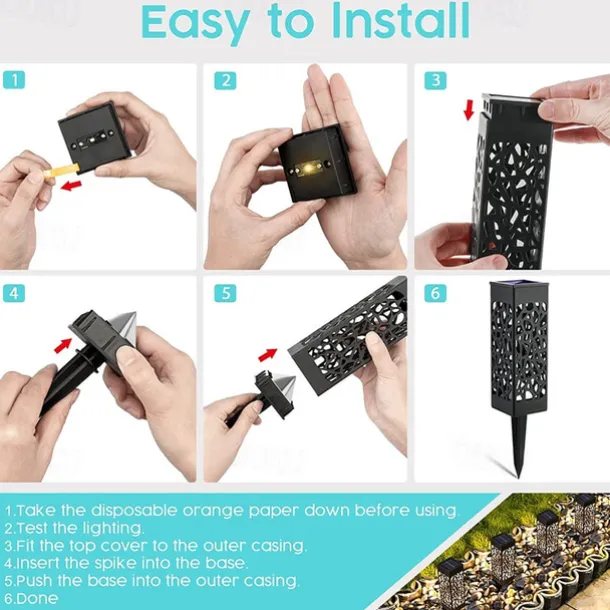 Easy to Install

1

2

3

4

5

6

1.Take the disposable orange paper down before using.
2.Test the lighting.
3.Fit the top cover to the outer casing.
4.Insert the spike into the base.
5.Push the base into the outer casing.
6.Done