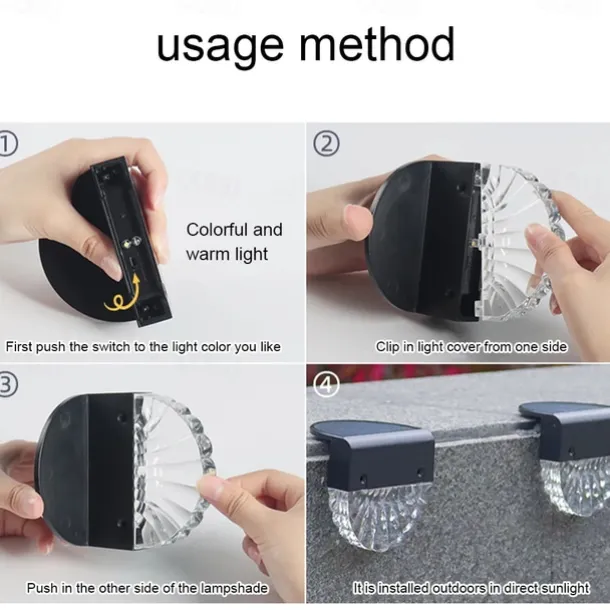 usage method

①

Colorful and warm light

First push the switch to the light color you like

②

Clip in light cover from one side

③

Push in the other side of the lampshade

④

It is installed outdoors in direct sunlight