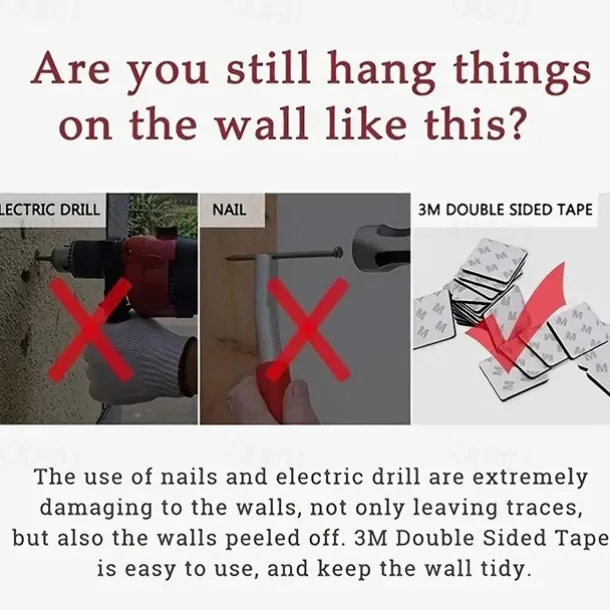 Are you still hang things on the wall like this?

LECTRIC DRILL

NAIL

3M DOUBLE SIDED TAPE

The use of nails and electric drill are extremely damaging to the walls, not only leaving traces, but also the walls peeled off. 3M Double Sided Tape is easy to use, and keep the wall tidy.