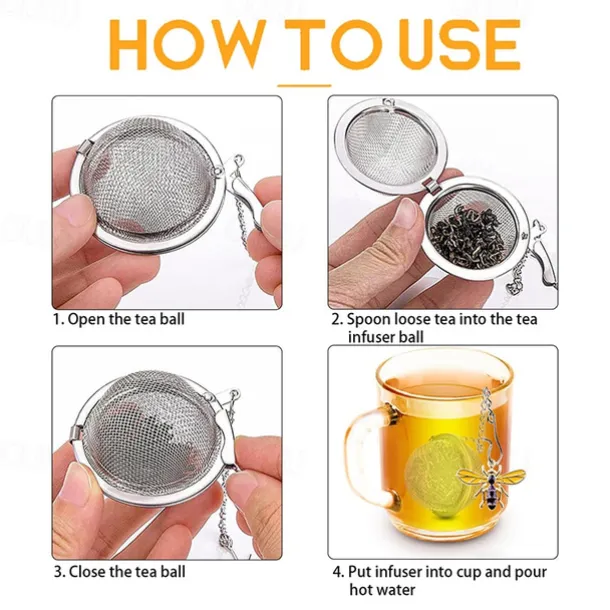 HOW TO USE

1. Open the tea ball

2. Spoon loose tea into the tea infuser ball

3. Close the tea ball

4. Put infuser into cup and pour hot water