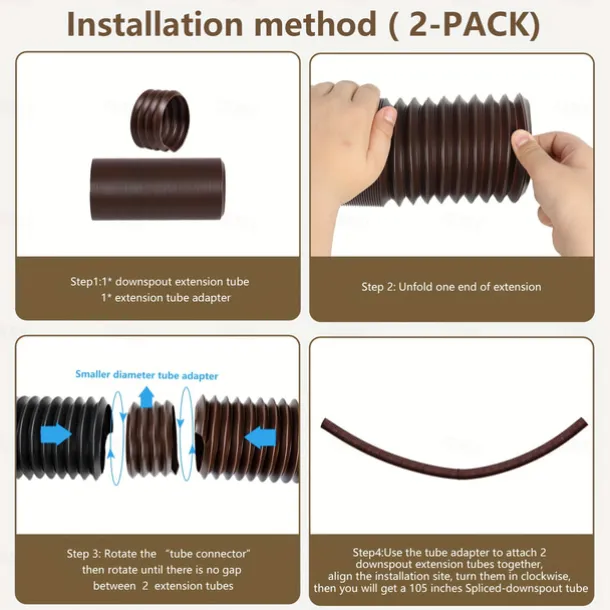 Installation method ( 2-PACK)

Step1:1* downspout extension tube
1* extension tube adapter

Step 2: Unfold one end of extension

Smaller diameter tube adapter

Step 3: Rotate the "tube connector" then rotate until there is no gap between 2 extension tubes

Step4:Use the tube adapter to attach 2 downspout extension tubes together, align the installation site, turn them in clockwise, then you will get a 105 inches Spliced-downspout tube