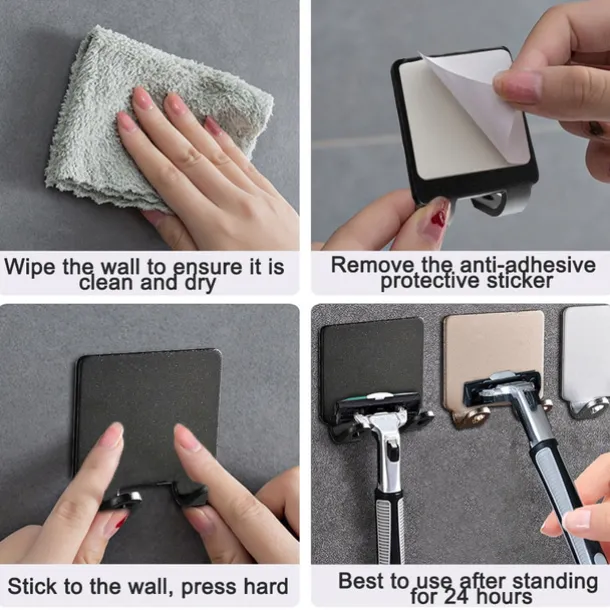 Wipe the wall to ensure it is clean and dry

Remove the anti-adhesive protective sticker

Stick to the wall, press hard

Best to use after standing for 24 hours