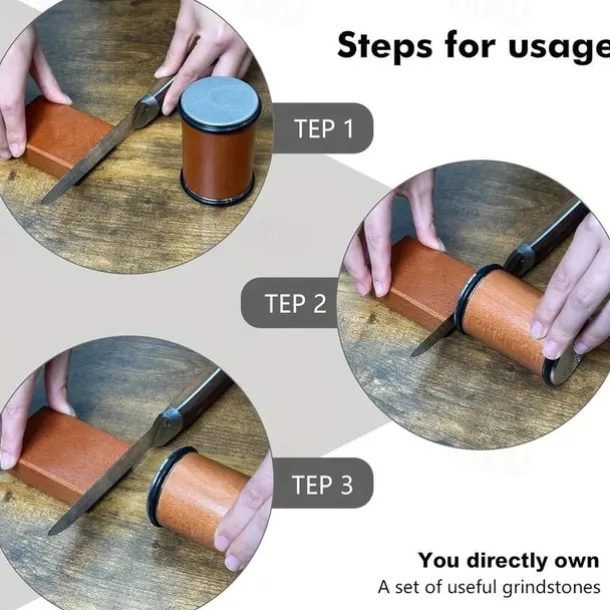 Steps for usage

TEP 1

TEP 2

TEP 3

You directly own
A set of useful grindstones