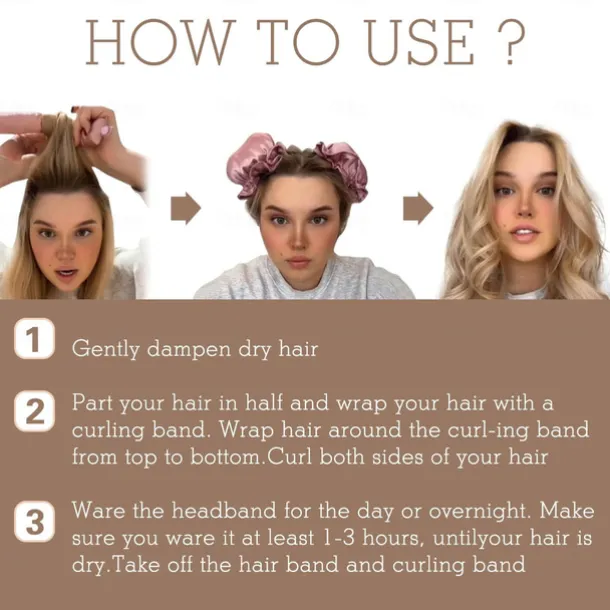 HOW TO USE ?

1 Gently dampen dry hair

2 Part your hair in half and wrap your hair with a curling band. Wrap hair around the curl-ing band from top to bottom.Curl both sides of your hair

3 Ware the headband for the day or overnight. Make sure you ware it at least 1-3 hours, untilyour hair is dry.Take off the hair band and curling band