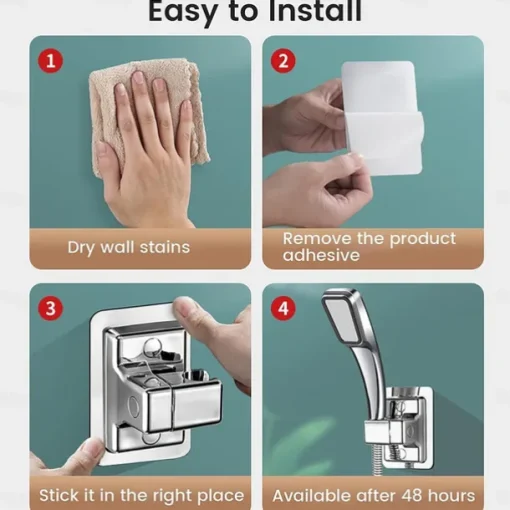 Easy to Install

1

Dry wall stains

2

Remove the product adhesive

3

Stick it in the right place

4

Available after 48 hours