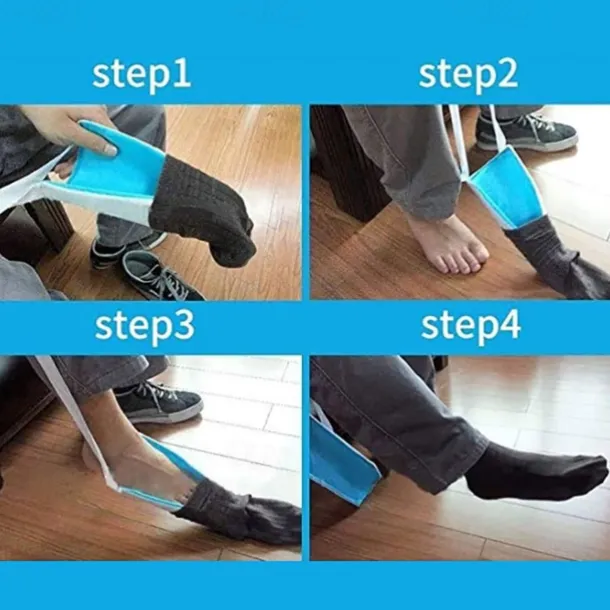 step1

step2

step3

step4