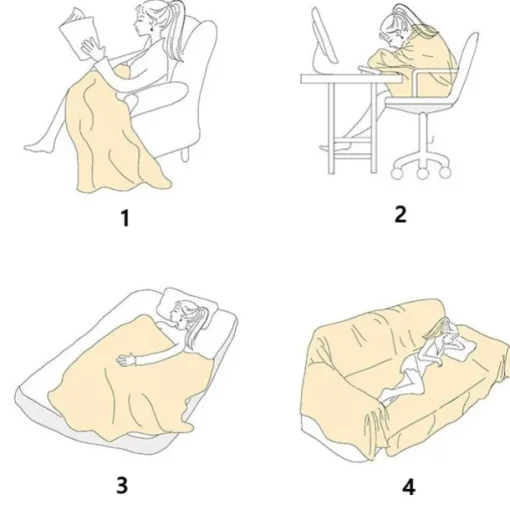 1

2

3

4