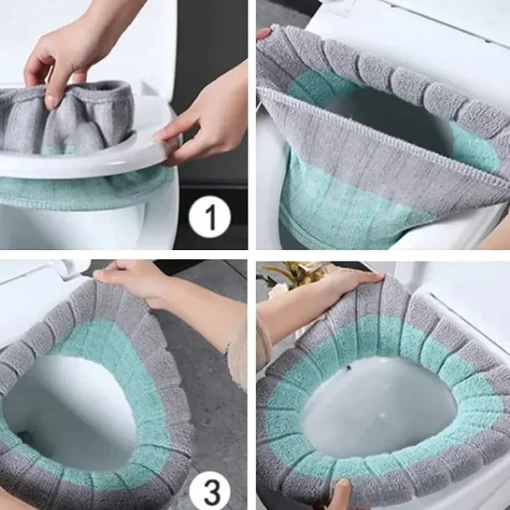 1

3