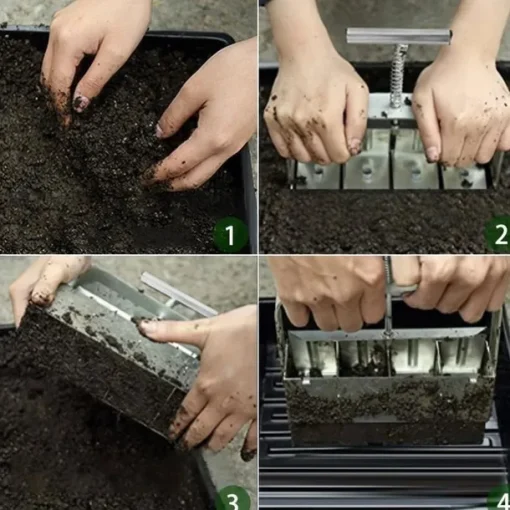 1

2

3

4