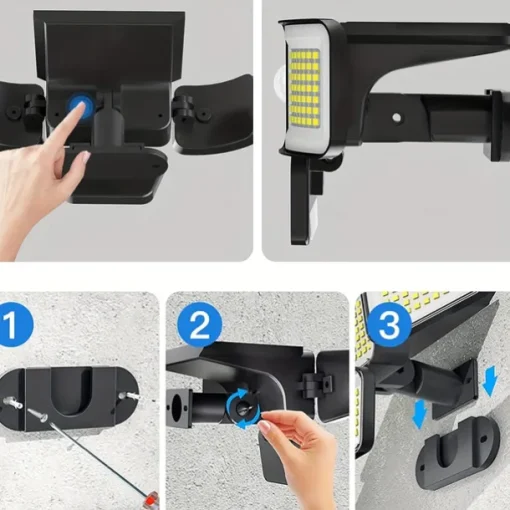 1

2

3