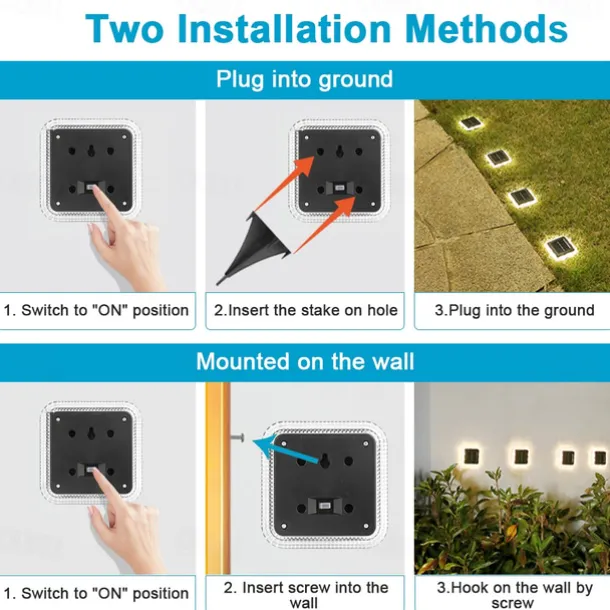 Two Installation Methods

Plug into ground

1. Switch to "ON" position

2.Insert the stake on hole

3.Plug into the ground

Mounted on the wall

1. Switch to "ON" position

2. Insert screw into the wall

3.Hook on the wall by screw