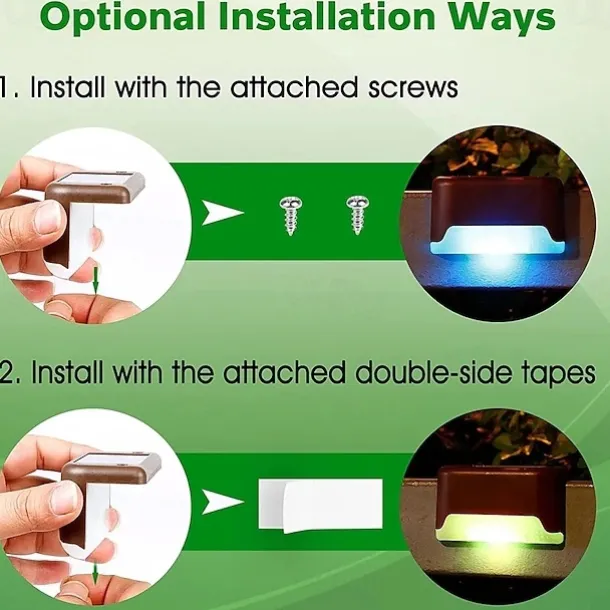 Optional Installation Ways

1. Install with the attached screws

2. Install with the attached double-side tapes