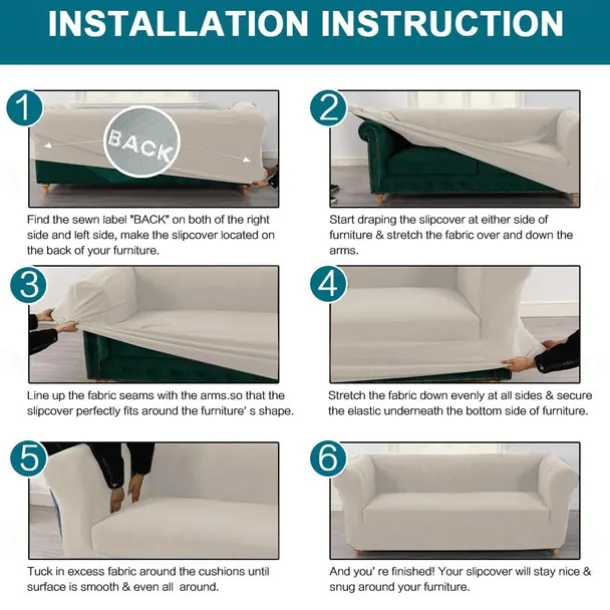 INSTALLATION INSTRUCTION

1

BACK

Find the sewn label "BACK" on both of the right side and left side, make the slipcover located on the back of your furniture.

2

Start draping the slipcover at either side of furniture & stretch the fabric over and down the arms.

3

Line up the fabric seams with the arms.so that the slipcover perfectly fits around the furniture' s shape.

4

Stretch the fabric down evenly at all sides & secure the elastic underneath the bottom side of furniture.

5

Tuck in excess fabric around the cushions until surface is smooth & even all around.

6

And you' re finished! Your slipcover will stay nice & snug around your furniture.