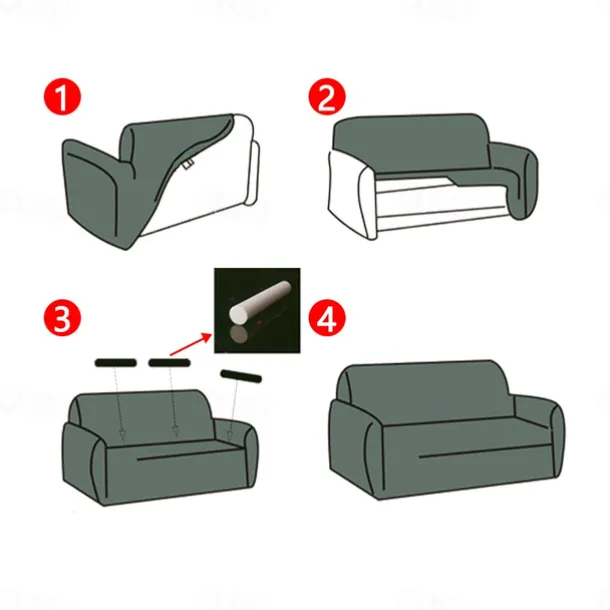 1
2
3
4