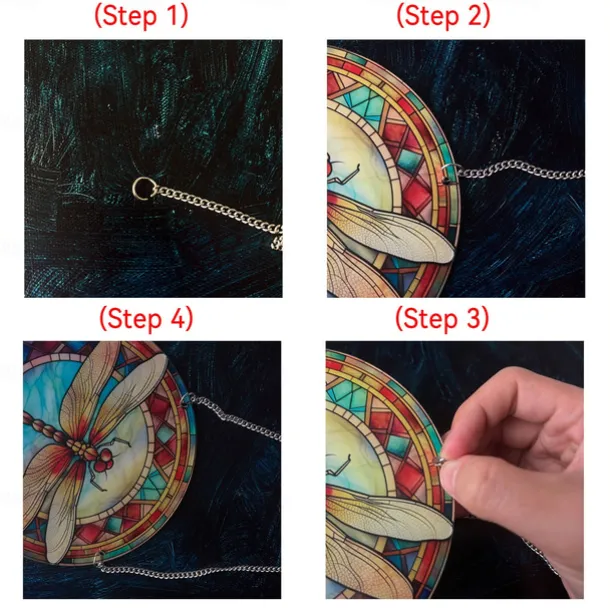 (Step 1)

(Step 2)

(Step 4)

(Step 3)