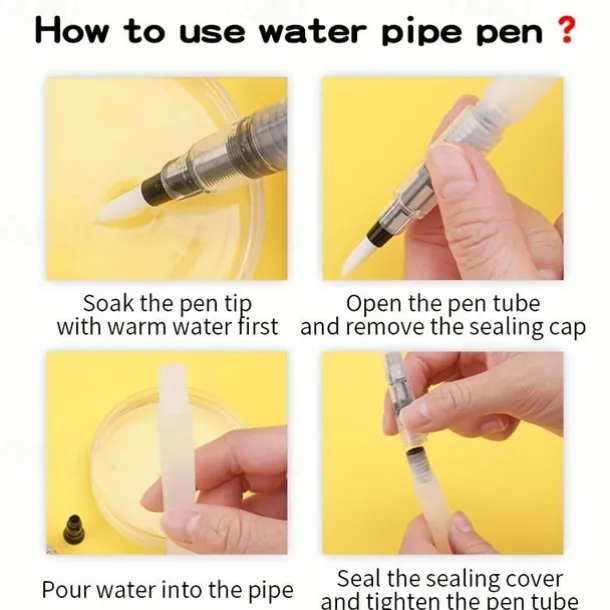 How to use water pipe pen ?

Soak the pen tip with warm water first

Open the pen tube and remove the sealing cap

Pour water into the pipe

Seal the sealing cover and tighten the pen tube