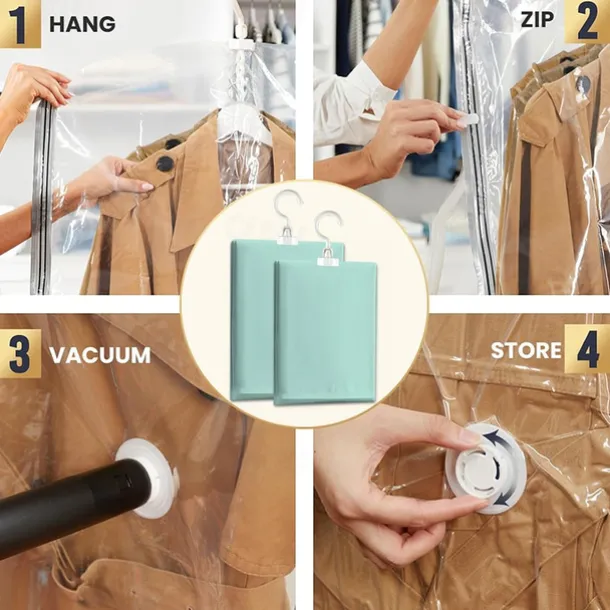 1 HANG

ZIP 2

3 VACUUM

STORE 4