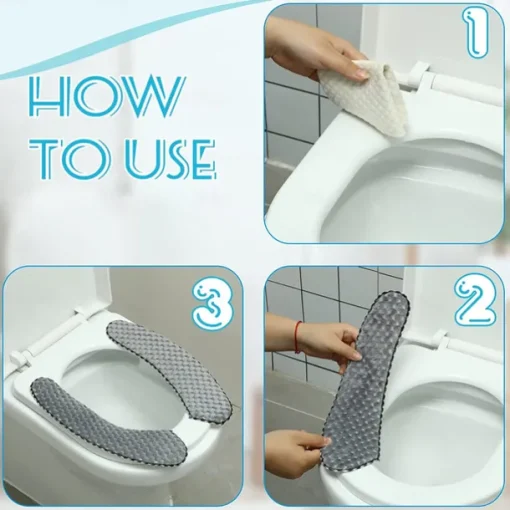 HOW TO USE

1

3

2