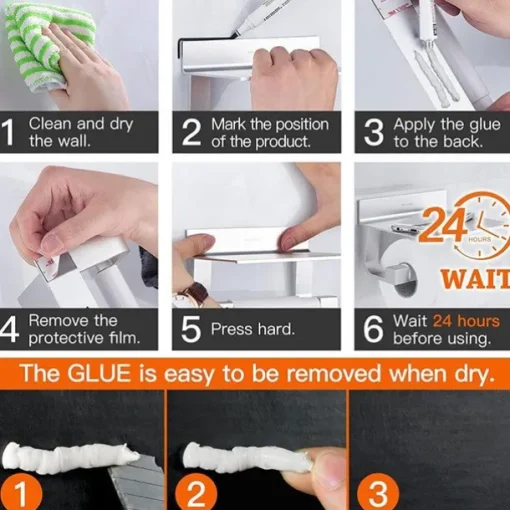 1 Clean and dry the wall.

2 Mark the position of the product.

3 Apply the glue to the back.

4 Remove the protective film.

5 Press hard.

24 HOURS WAIT

6 Wait 24 hours before using.

The GLUE is easy to be removed when dry.

1

2

3