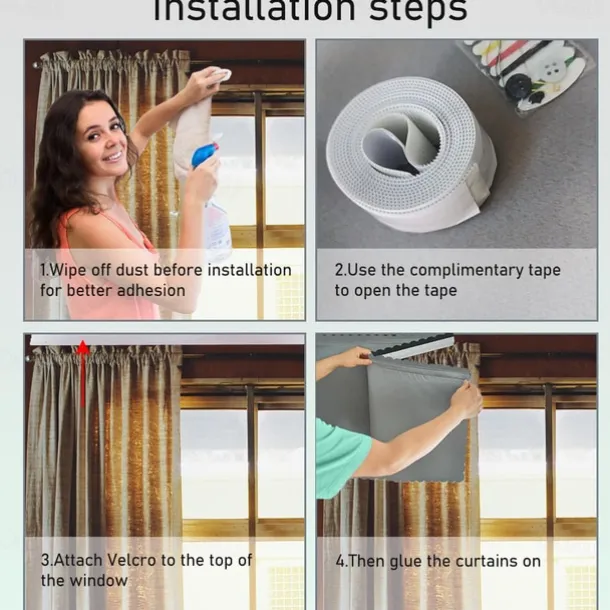 Installation steps

1.Wipe off dust before installation for better adhesion

2.Use the complimentary tape to open the tape

3.Attach Velcro to the top of the window

4.Then glue the curtains on