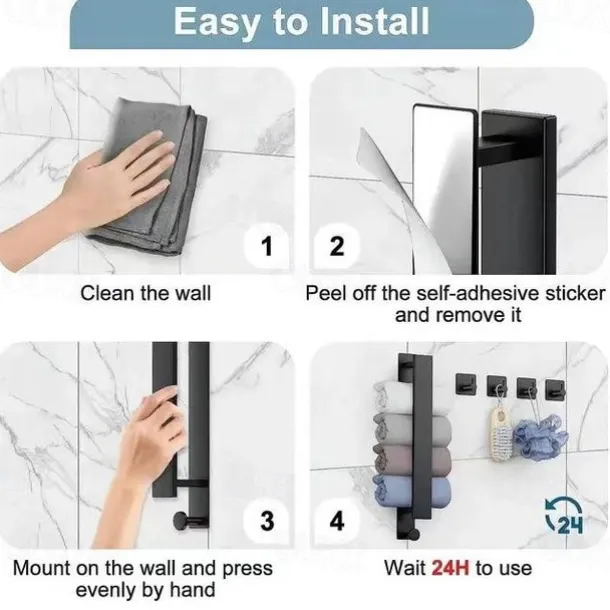 Easy to Install

1

Clean the wall

2

Peel off the self-adhesive sticker and remove it

3

Mount on the wall and press evenly by hand

4

24

Wait 24H to use