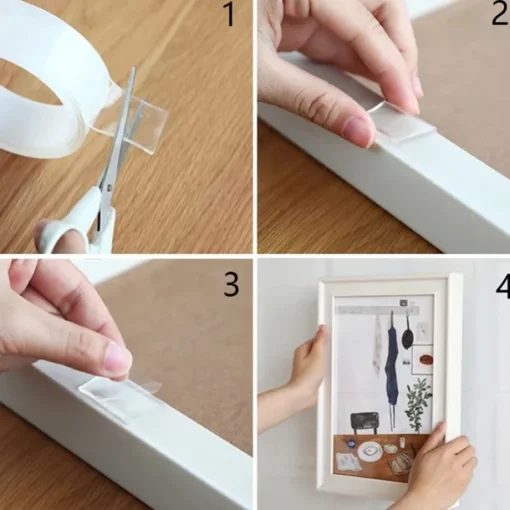 1
2
3
4