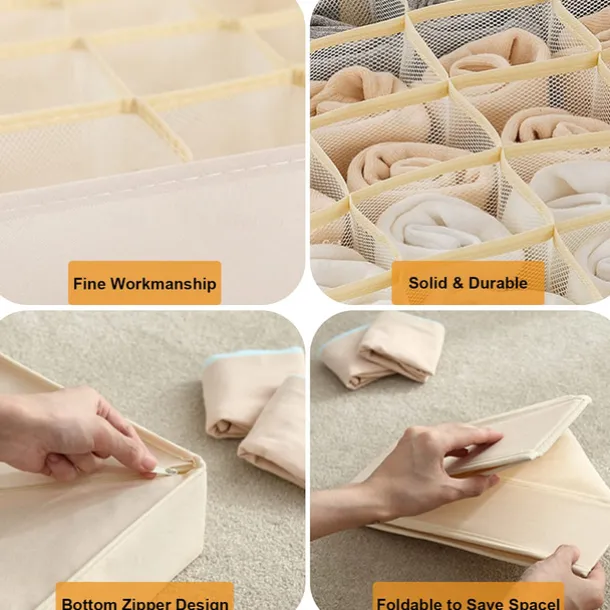 Fine Workmanship

Solid & Durable

Bottom Zipper Design

Foldable to Save Space!