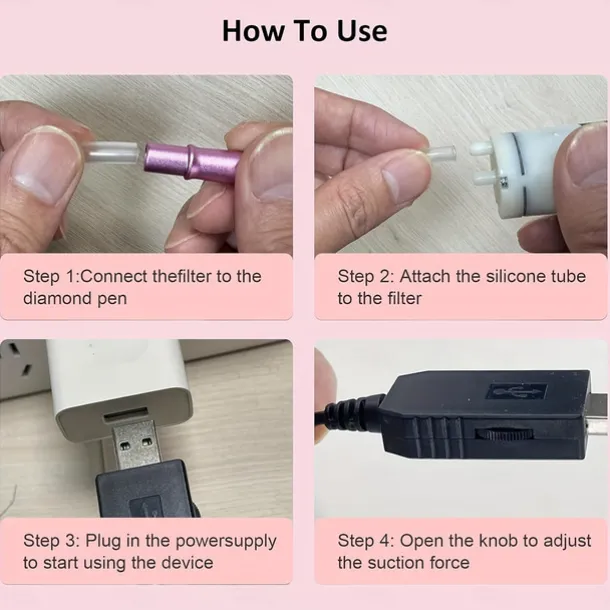 How To Use

Step 1:Connect thefilter to the diamond pen

Step 2: Attach the silicone tube to the filter

Step 3: Plug in the powersupply to start using the device

Step 4: Open the knob to adjust the suction force