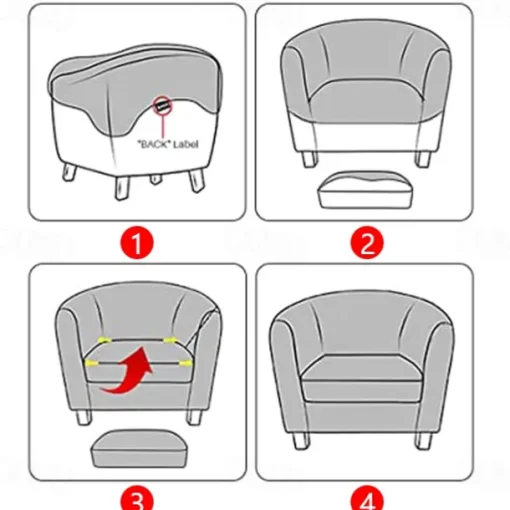 "BACK" Label

1

2

3

4