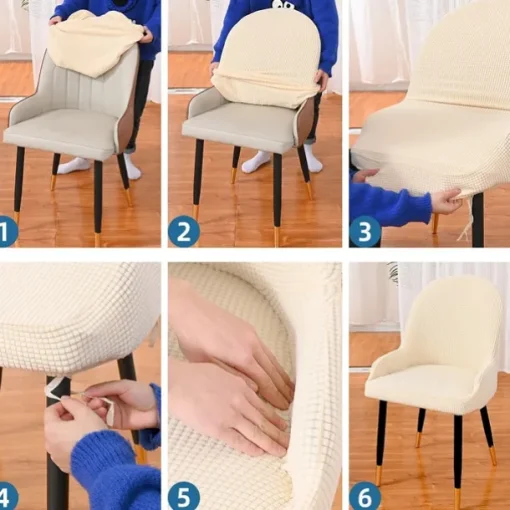 1

2

3

4

5

6