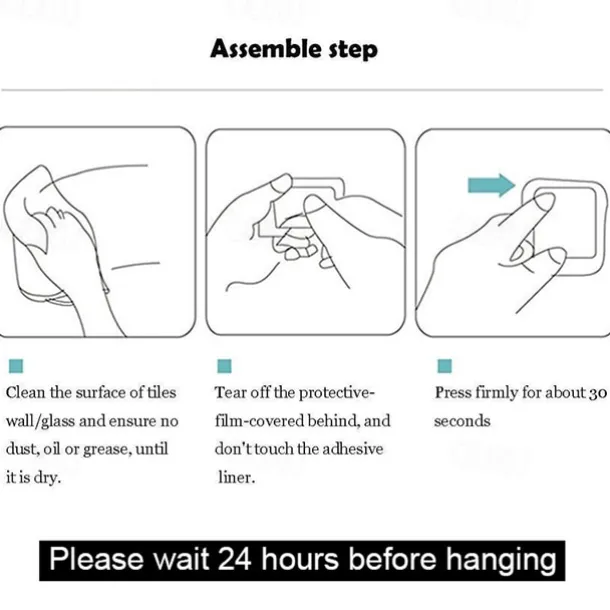 Assemble step

Clean the surface of tiles wall/glass and ensure no dust, oil or grease, until it is dry.

Tear off the protective-film-covered behind, and don't touch the adhesive liner.

Press firmly for about 30 seconds

Please wait 24 hours before hanging