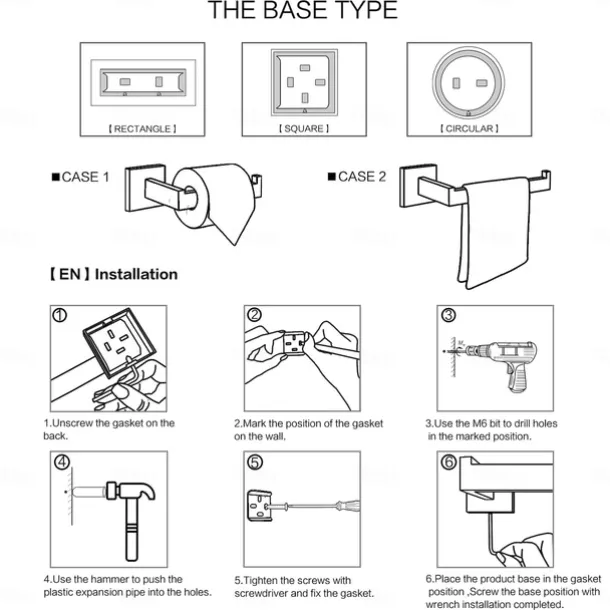 THE BASE TYPE

【RECTANGLE】

【SQUARE】

【CIRCULAR】

■CASE 1

■CASE 2

【EN】Installation

①

1.Unscrew the gasket on the back.

②

2.Mark the position of the gasket on the wall.

③

3.Use the M6 bit to drill holes in the marked position.

④

4.Use the hammer to push the plastic expansion pipe into the holes.

⑤

5.Tighten the screws with screwdriver and fix the gasket.

⑥

6.Place the product base in the gasket position ,Screw the base position with wrench installation completed.